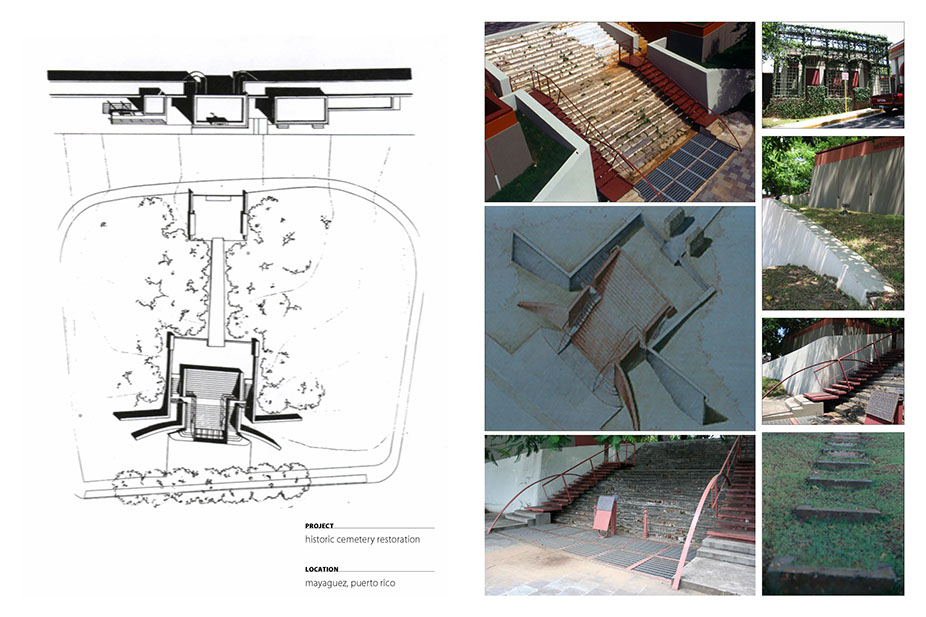 PROJECT
historic cemetery restoration

LOCATION
mayaguez, puerto rico