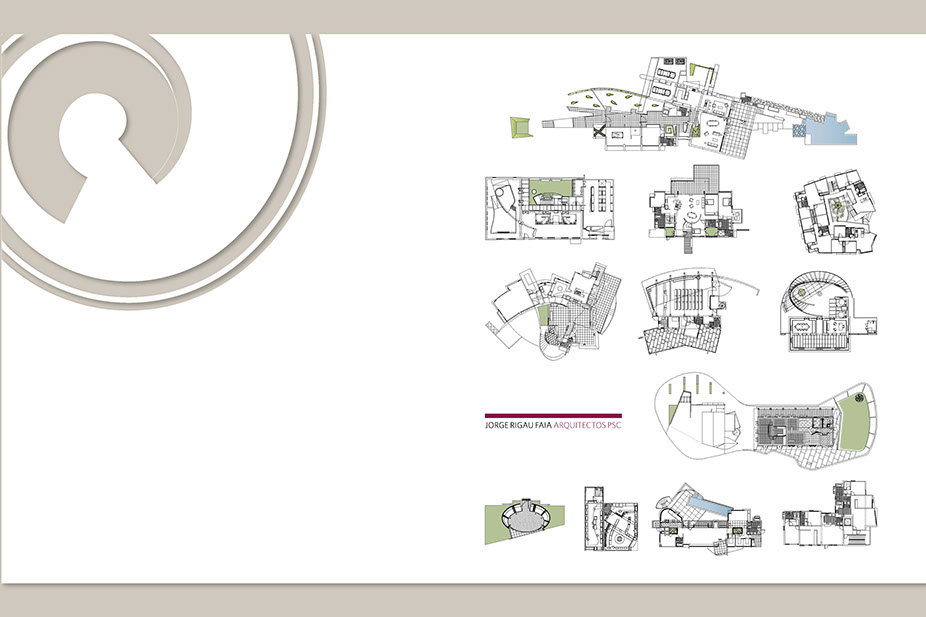 JORGE RIGAU FAIA ARQUITECTOS PSC